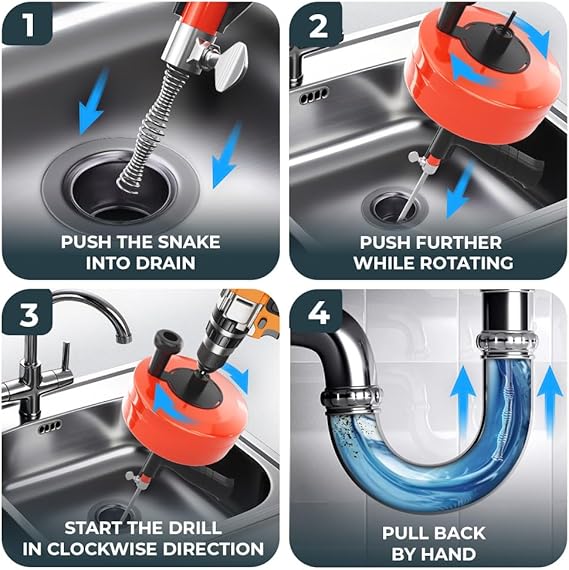 1

PUSH THE SNAKE INTO DRAIN

2

PUSH FURTHER WHILE ROTATING

3

START THE DRILL IN CLOCKWISE DIRECTION

4

PULL BACK BY HAND